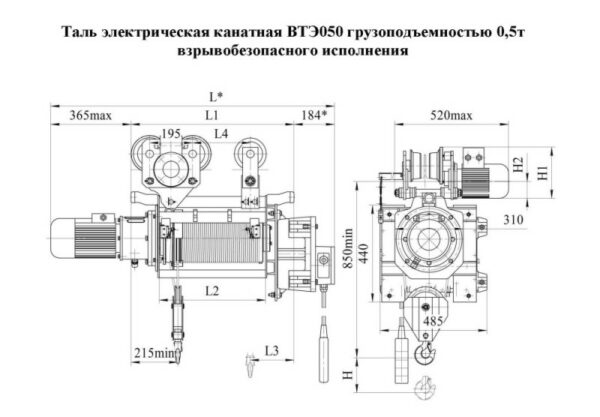 Таль электрическая канатная ВТЭ050 грузоподъемностью 0,5т взрывобезопасного исполнения

L*
365max
L1
184*
195
L4
L2
215min
L3
520max
H2
H1
310
850min
440
485
H