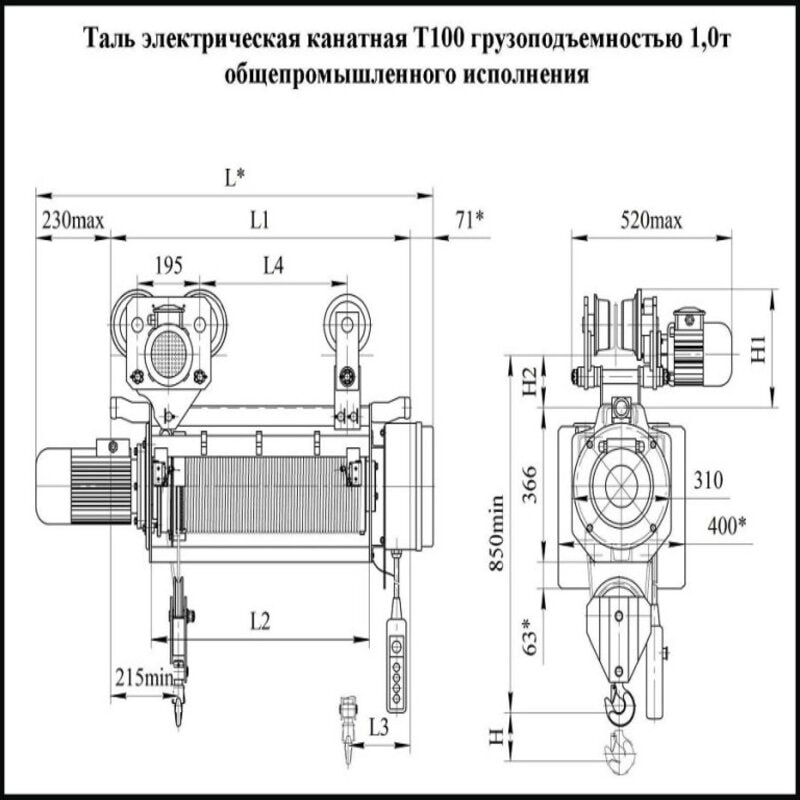 Таль электрическая канатная Т100 грузоподъемностью 1,0т общепромышленного исполнения

L*
230max
L1
71*
195
L4
L2
215min
L3
520max
H1
H2
366
310
400*
850min
63*
H